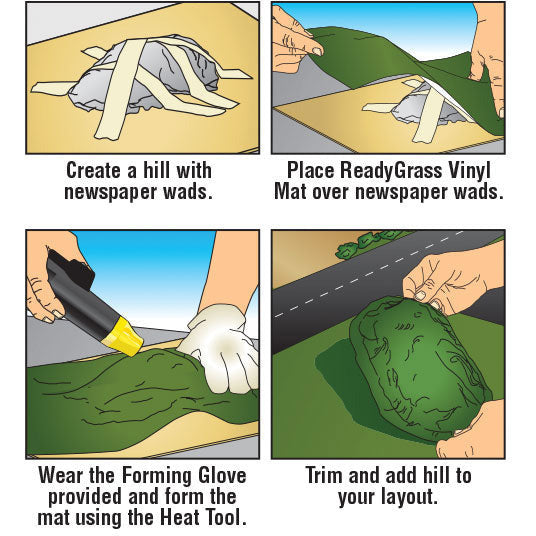 Create a hill with newspaper wads.

Place ReadyGrass Vinyl Mat over newspaper wads.

Wear the Forming Glove provided and form the mat using the Heat Tool.

Trim and add hill to your layout.