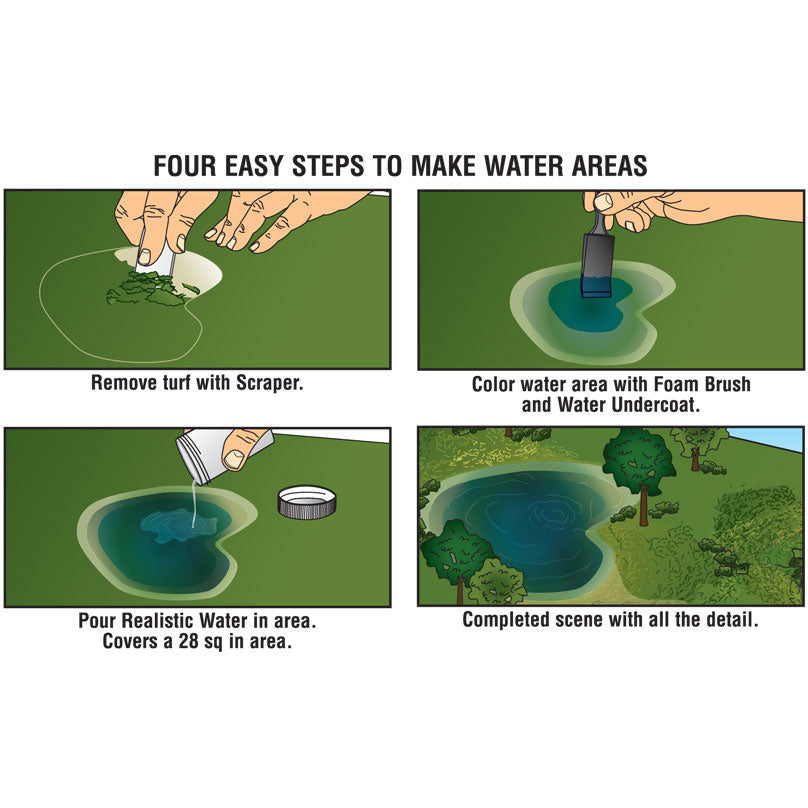 FOUR EASY STEPS TO MAKE WATER AREAS

Remove turf with Scraper.

Color water area with Foam Brush and Water Undercoat.

Pour Realistic Water in area. Covers a 28 sq in area.

Completed scene with all the detail.